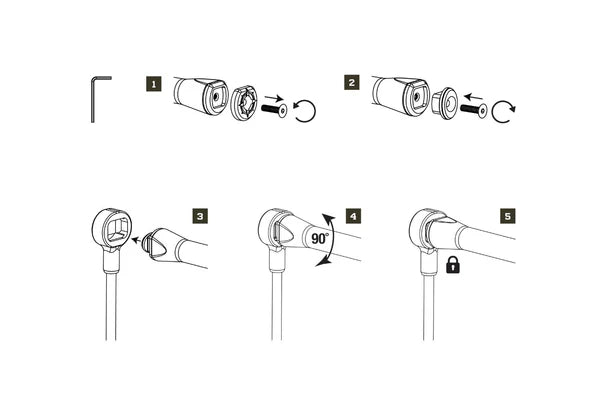 1

2

3

4

90°

5